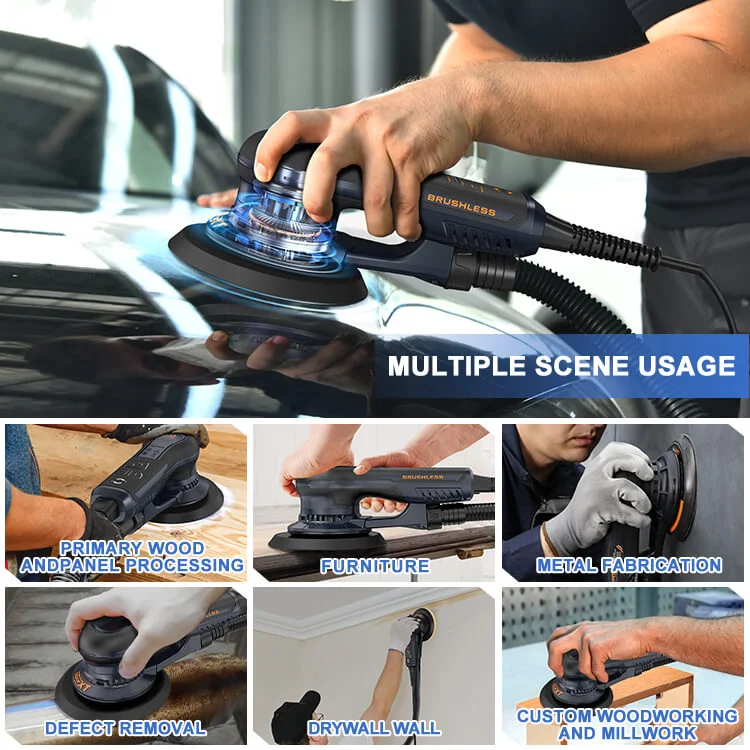 BRUSHLESS

MULTIPLE SCENE USAGE

PRIMARY WOOD ANDPANEL PROCESSING

BRUSHLESS

FURNITURE

METAL FABRICATION

DEFECT REMOVAL

DRYWALL WALL

CUSTOM WOODWORKING AND MILLWORK